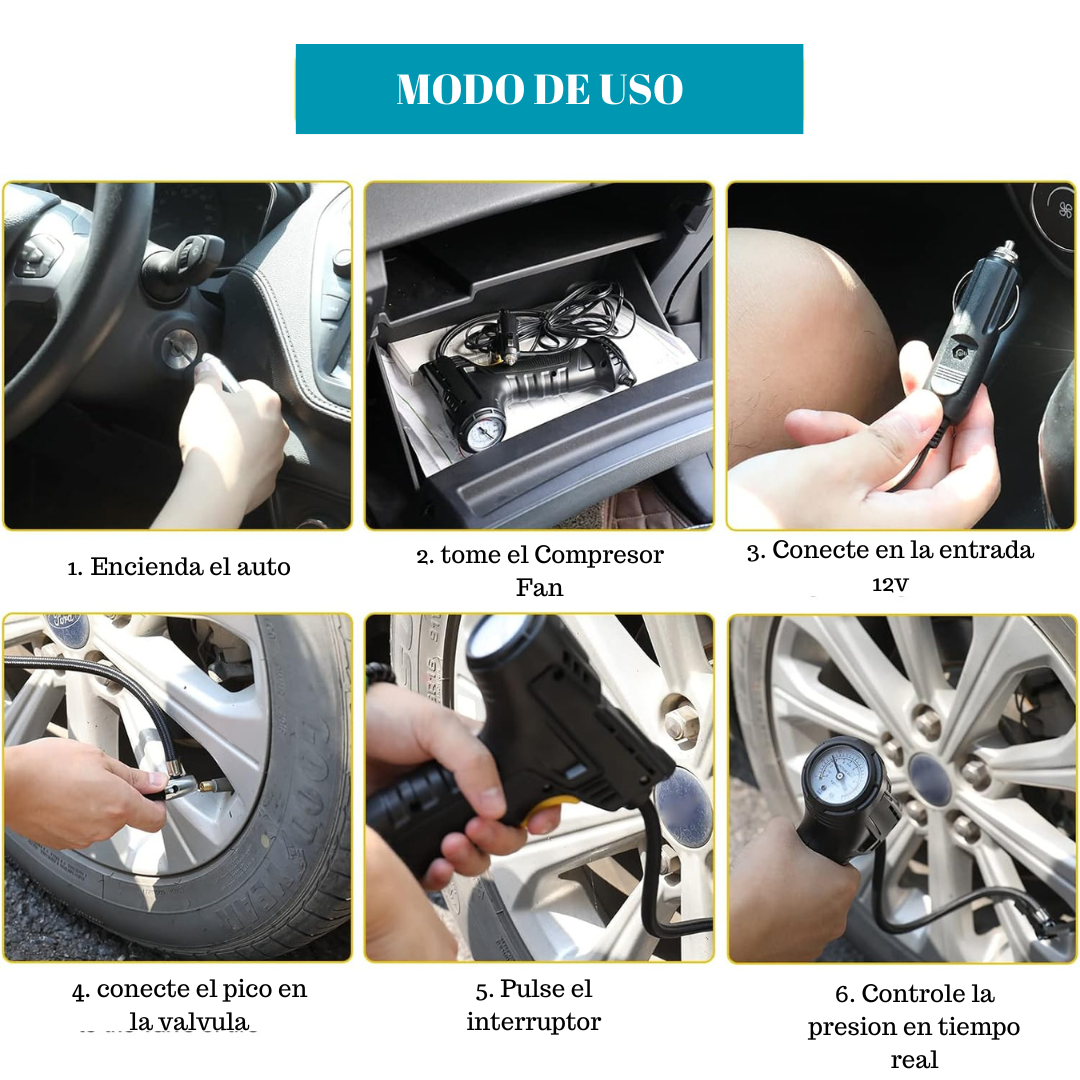 MODO DE USO

1. Encienda el auto

2. tome el Compresor Fan

3. Conecte en la entrada 12V

4. conecte el pico en la valvula

5. Pulse el interruptor

6. Controle la presion en tiempo real